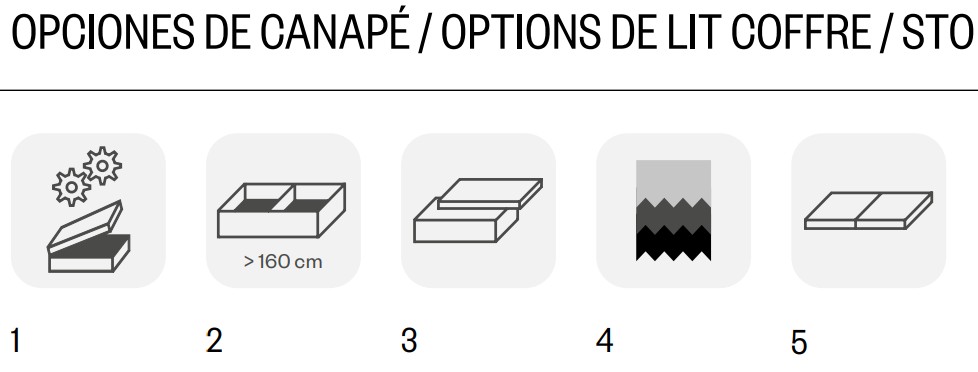 OPCIONES DE CANAPÉ / OPTIONS DE LIT COFFRE / STO

> 160 cm

1

2

3

4

5