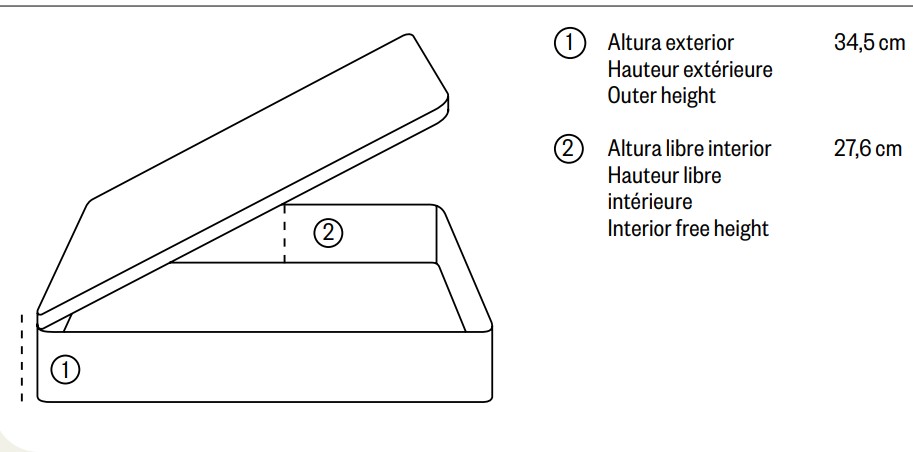 ②

①

① Altura exterior Hauteur extérieure Outer height 34,5 cm

② Altura libre interior Hauteur libre intérieure Interior free height 27,6 cm