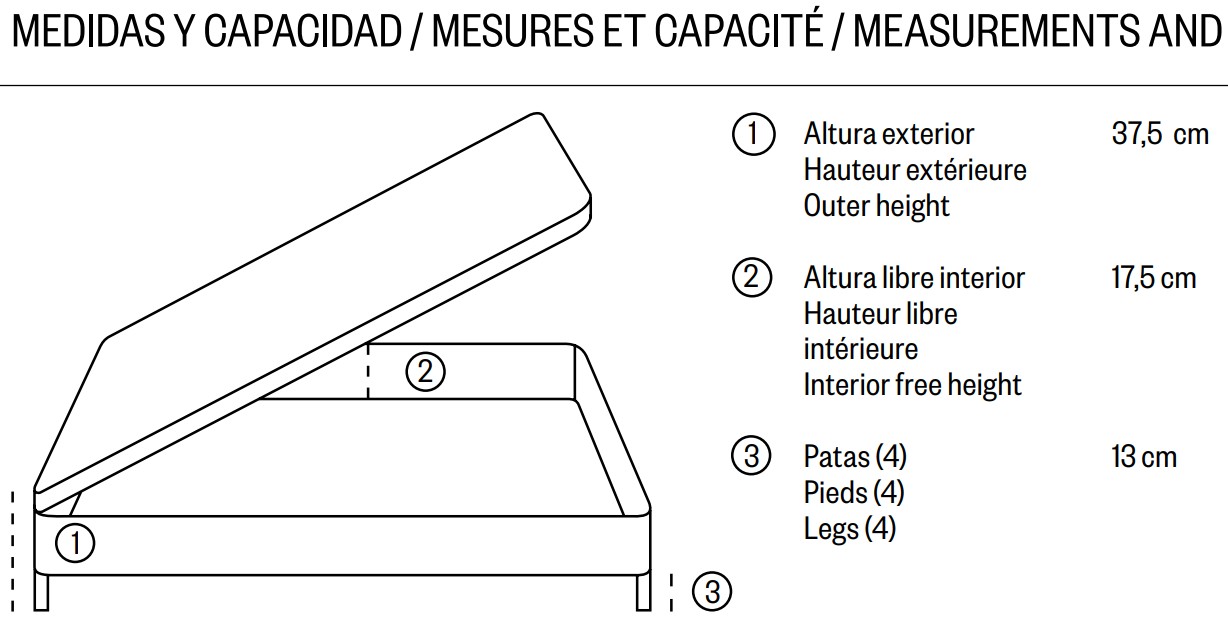 MEDIDAS Y CAPACIDAD / MESURES ET CAPACITÉ / MEASUREMENTS AND

2

1

3

1 Altura exterior
Hauteur extérieure
Outer height
37,5 cm

2 Altura libre interior
Hauteur libre intérieure
Interior free height
17,5 cm

3 Patas (4)
Pieds (4)
Legs (4)
13 cm