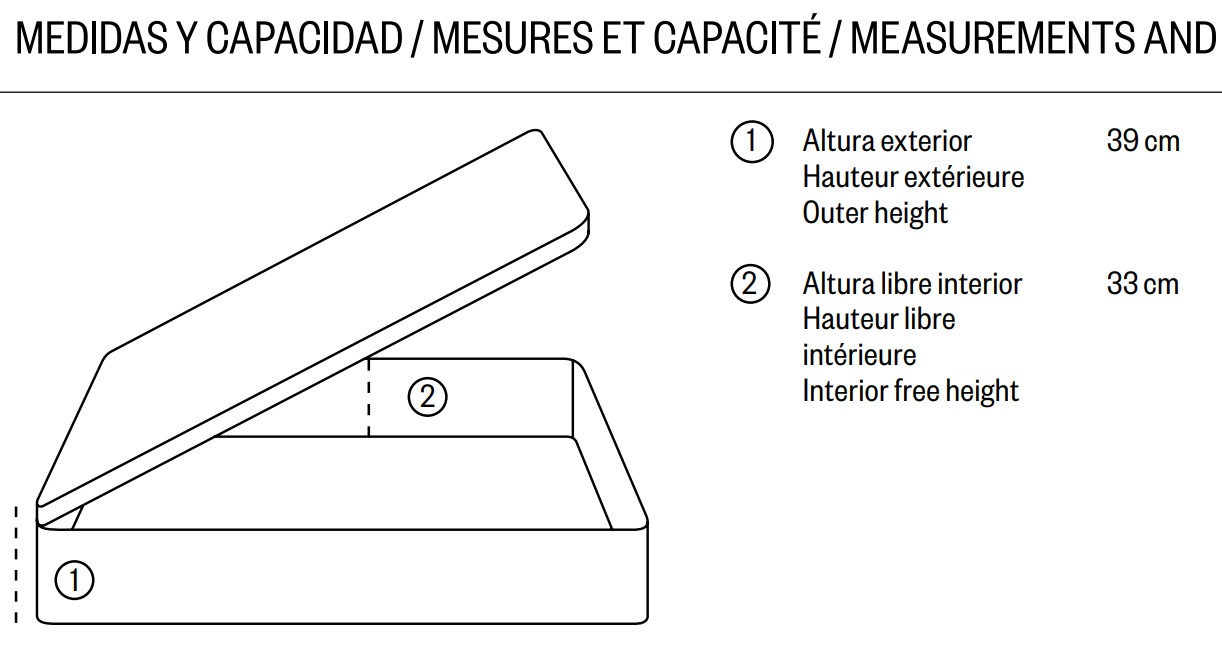 MEDIDAS Y CAPACIDAD / MESURES ET CAPACITÉ / MEASUREMENTS AND

②

①

① Altura exterior Hauteur extérieure Outer height 39 cm

② Altura libre interior Hauteur libre intérieure Interior free height 33 cm