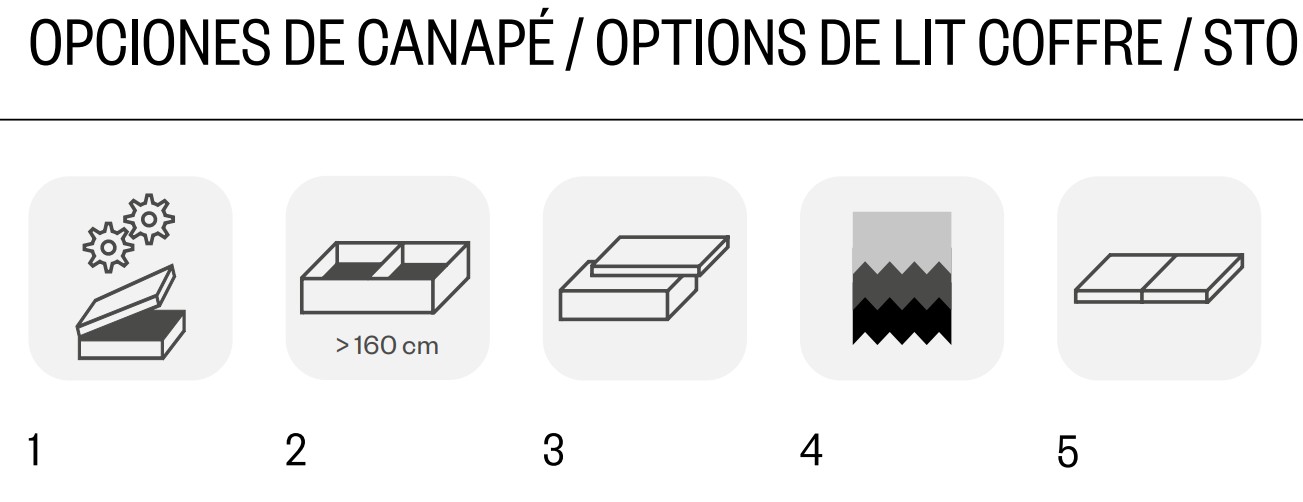 OPCIONES DE CANAPÉ / OPTIONS DE LIT COFFRE / STO

>160 cm

1 2 3 4 5